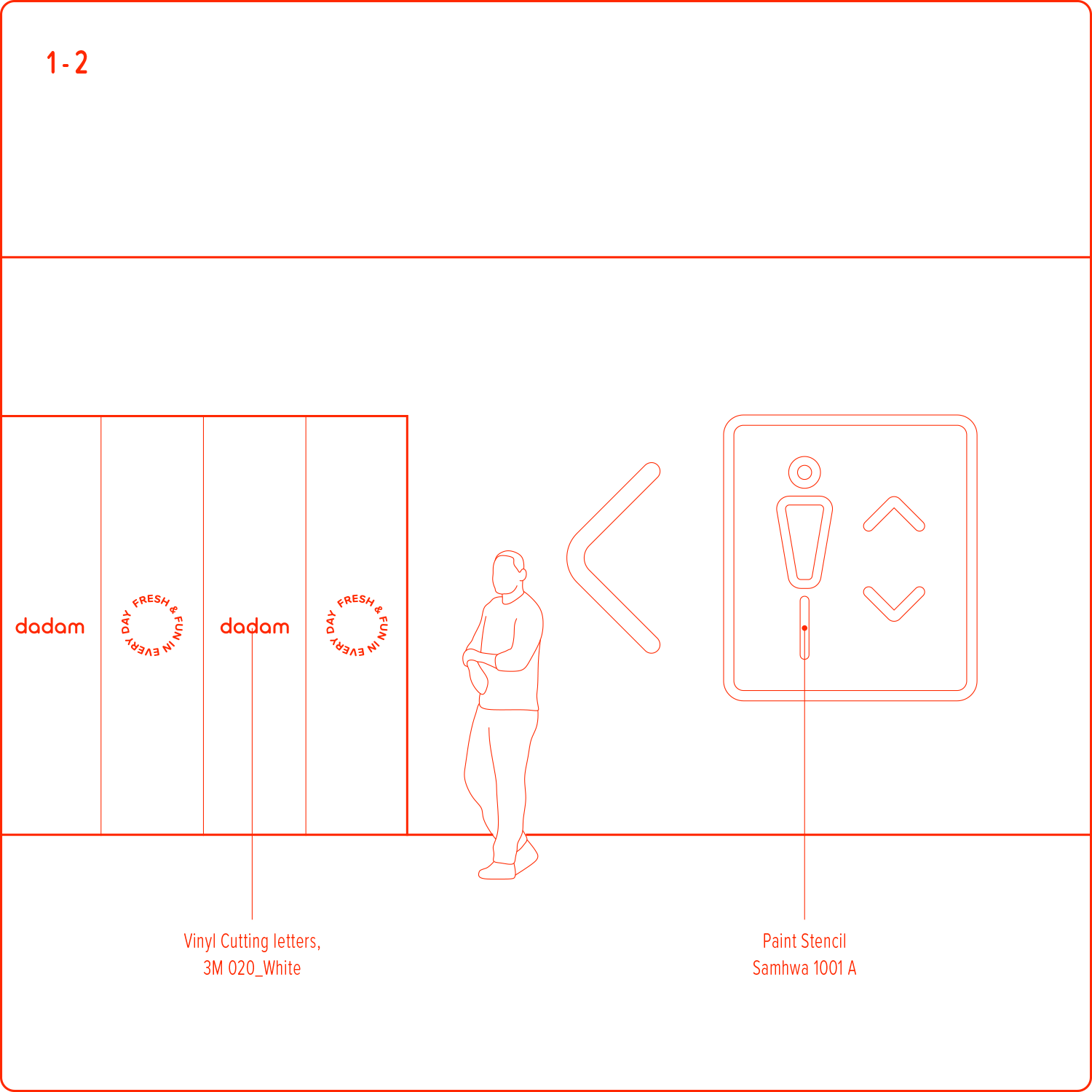 1-2

dadam

FRESH & FUN IN EVERY DAY

dadam

FRESH & FUN IN EVERY DAY

Vinyl Cutting letters, 3M 020_White

Paint Stencil Samhwa 1001 A