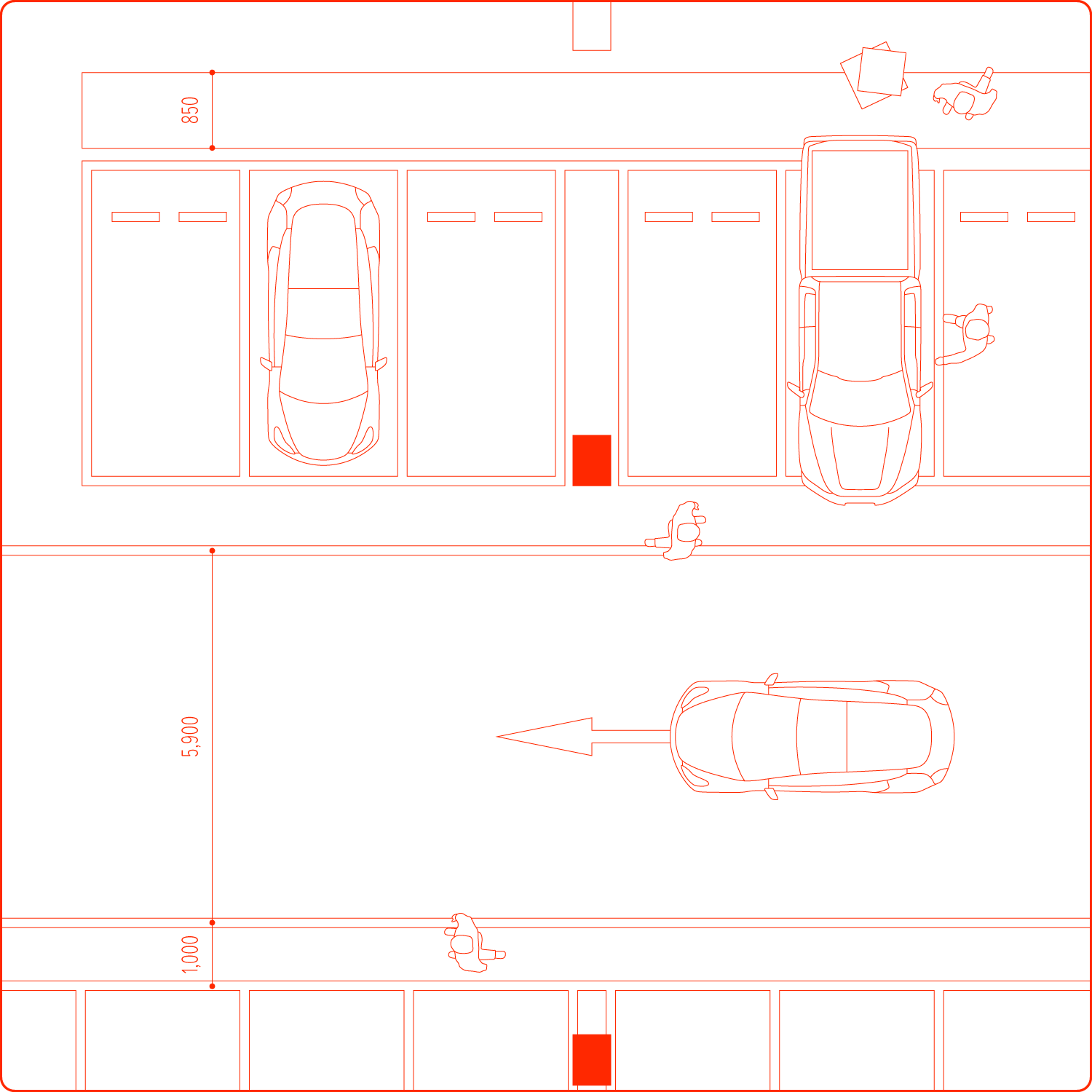 850

5,900

1,000